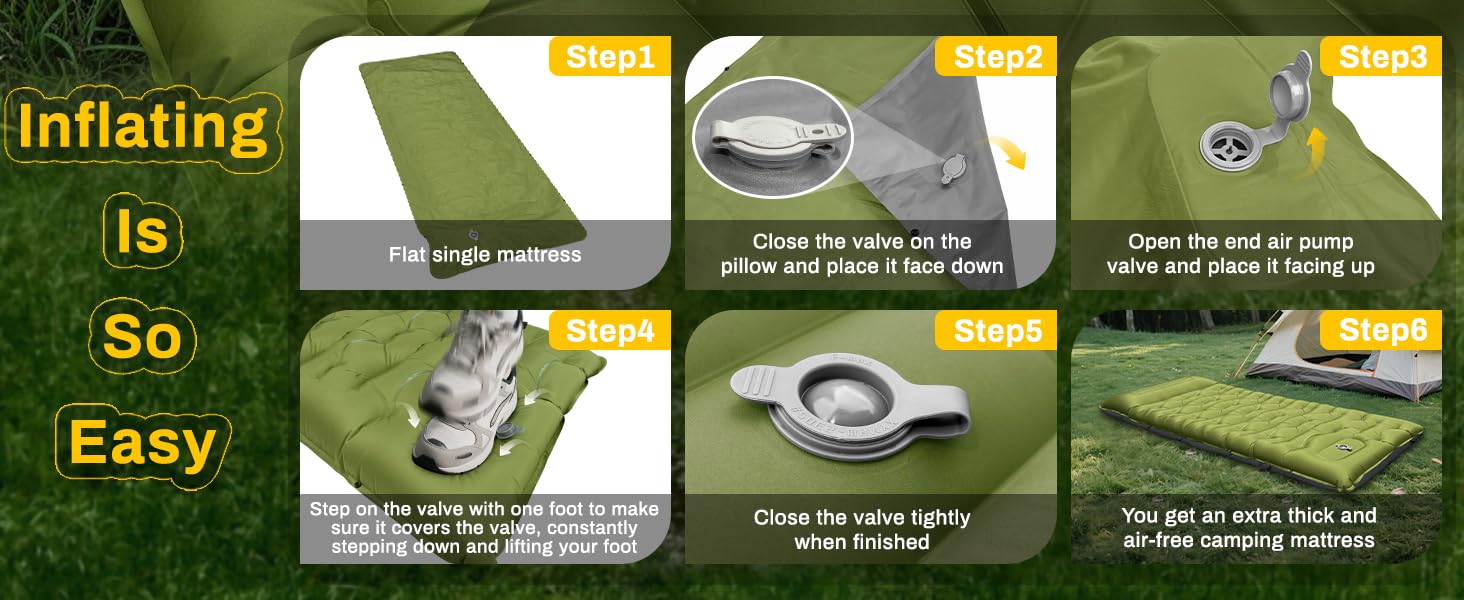 Inflating Is So Easy

Step1
Flat single mattress

Step2
Close the valve on the pillow and place it face down

Step3
Open the end air pump valve and place it facing up

Step4
Step on the valve with one foot to make sure it covers the valve, constantly stepping down and lifting your foot

Step5
Close the valve tightly when finished

Step6
You get an extra thick and air-free camping mattress